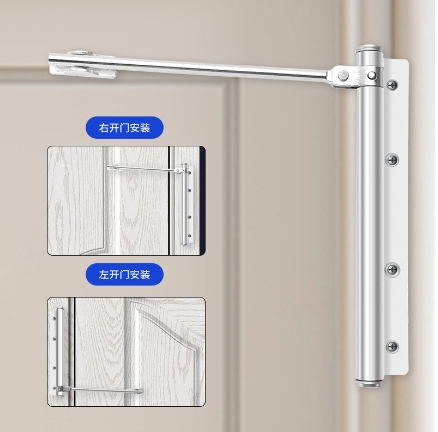 右开门安装

左开门安装